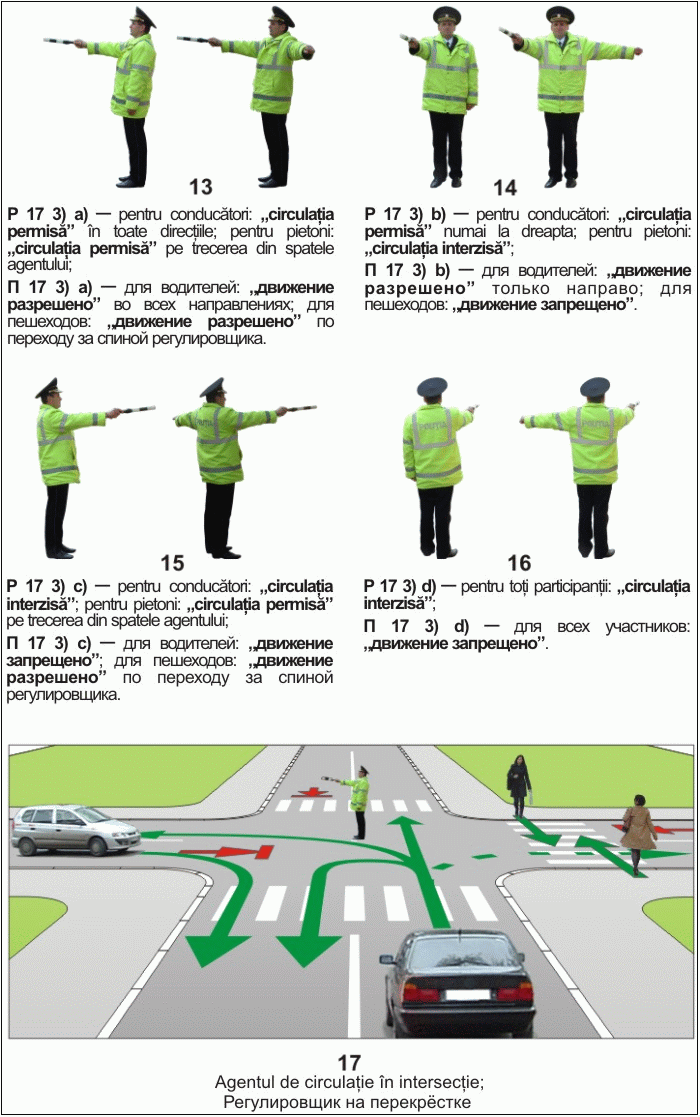 13

P 17 3) a) — pentru conducători: „circulația permisă” în toate direcțiile; pentru pietoni: „circulația permisă” pe trecerea din spatele agentului;

П 17 3) a) — для водителей: „движение разрешено” во всех направлениях; для пешеходов: „движение разрешено” по переходу за спиной регулировщика.

14

P 17 3) b) — pentru conducători: „circulația permisă” numai la dreapta; pentru pietoni: „circulația interzisă”;

П 17 3) b) — для водителей: „движение разрешено” только направо; для пешеходов: „движение запрещено”.

15

P 17 3) c) — pentru conducători: „circulația interzisă”; pentru pietoni: „circulația permisă” pe trecerea din spatele agentului;

П 17 3) c) — для водителей: „движение запрещено”; для пешеходов: „движение разрешено” по переходу за спиной регулировщика.

16

P 17 3) d) — pentru toți participanții: „circulația interzisă”;

П 17 3) d) — для всех участников: „движение запрещено”.

17
Agentul de circulație în intersecție;
Регулировщик на перекрёстке