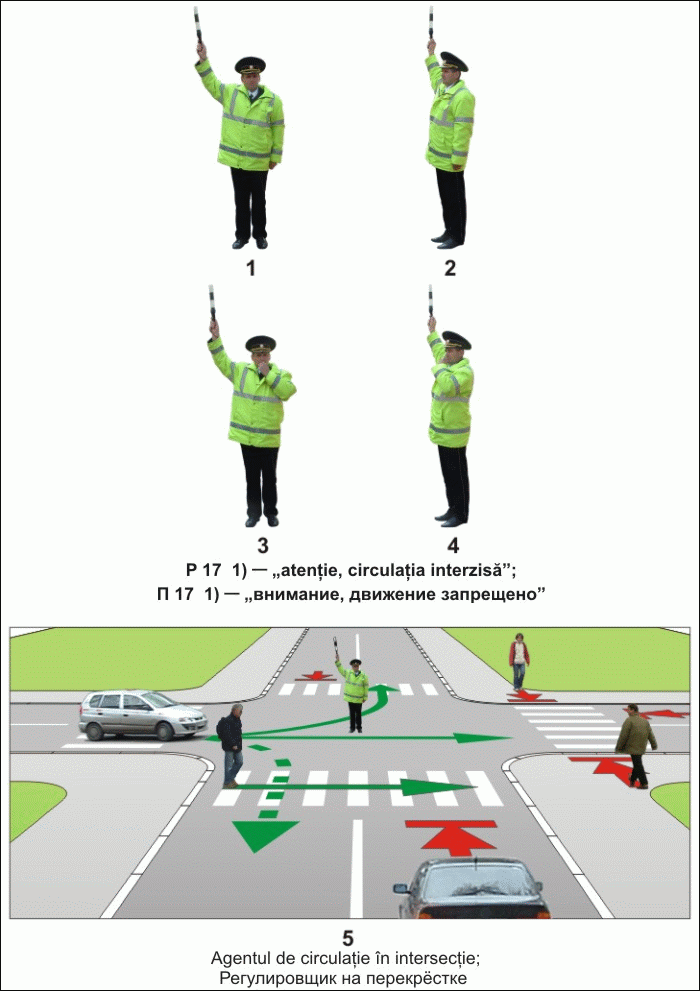 1 2

3 4

P 17 1) — „atenție, circulația interzisă";
П 17 1) — „внимание, движение запрещено"

5
Agentul de circulație în intersecție;
Регулировщик на перекрёстке